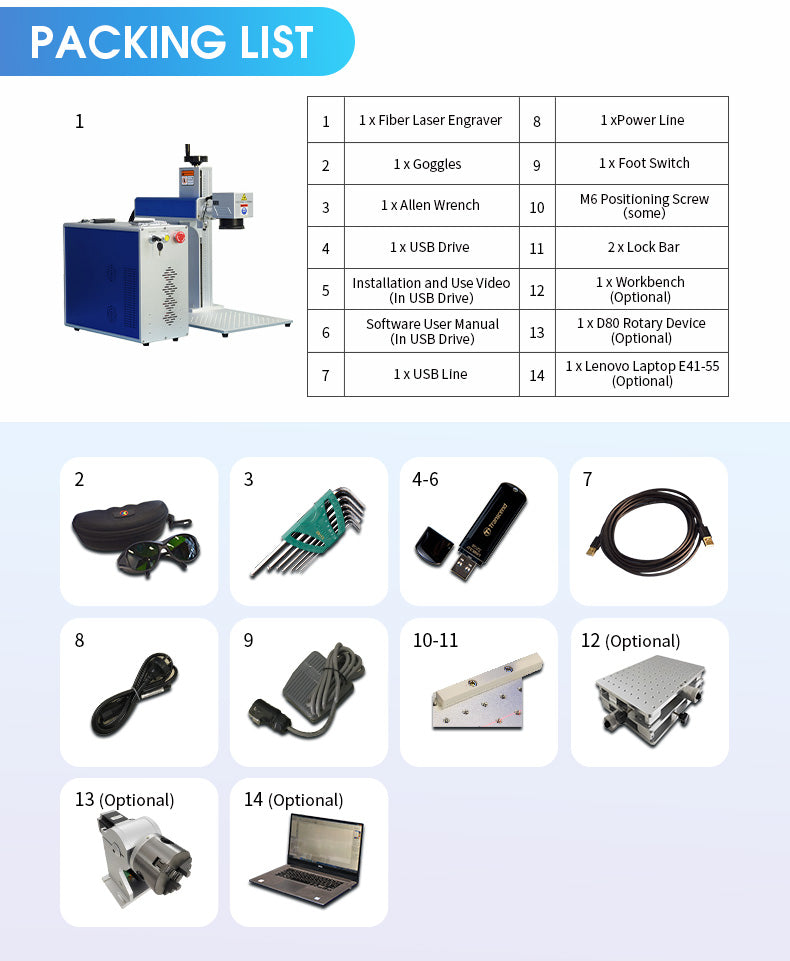 PACKING LIST

1

| 1 | 1 x Fiber Laser Engraver | 8 | 1 xPower Line |
|---|---|---|---|
| 2 | 1 x Goggles | 9 | 1 x Foot Switch |
| 3 | 1 x Allen Wrench | 10 | M6 Positioning Screw (some) |
| 4 | 1 x USB Drive | 11 | 2 x Lock Bar |
| 5 | Installation and Use Video (In USB Drive) | 12 | 1 x Workbench (Optional) |
| 6 | Software User Manual (In USB Drive) | 13 | 1 x D80 Rotary Device (Optional) |
| 7 | 1 x USB Line | 14 | 1 x Lenovo Laptop E41-55 (Optional) |

2

3

4-6

7

8

9

10-11

12 (Optional)

13 (Optional)

14 (Optional)