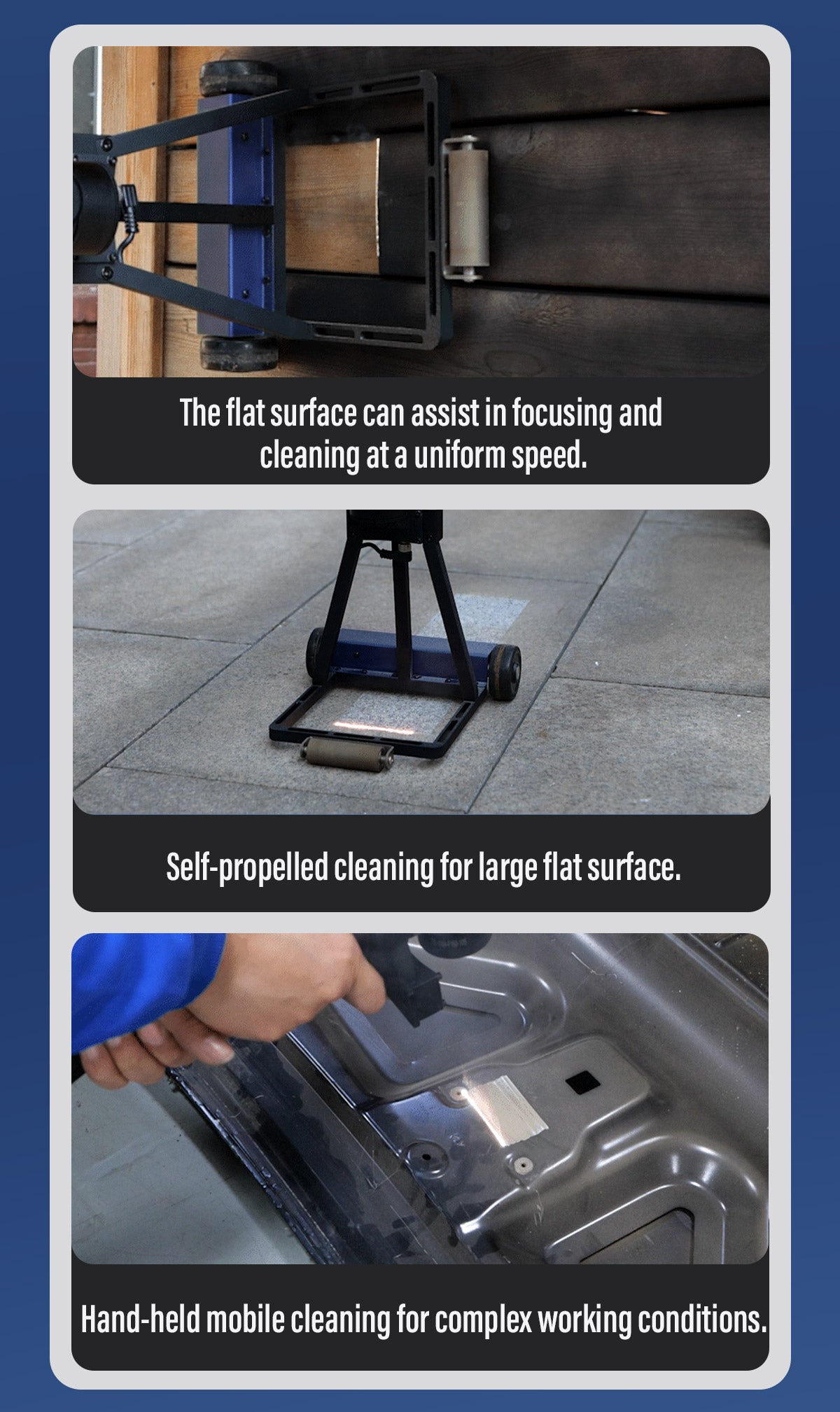 The flat surface can assist in focusing and cleaning at a uniform speed.

Self-propelled cleaning for large flat surface.

Hand-held mobile cleaning for complex working conditions.