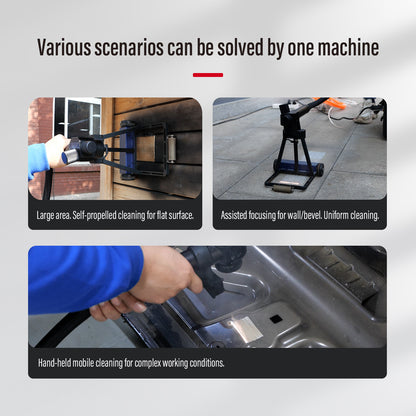 Various scenarios can be solved by one machine

Large area. Self-propelled cleaning for flat surface.

Assisted focusing for wall/bevel. Uniform cleaning.

Hand-held mobile cleaning for complex working conditions.